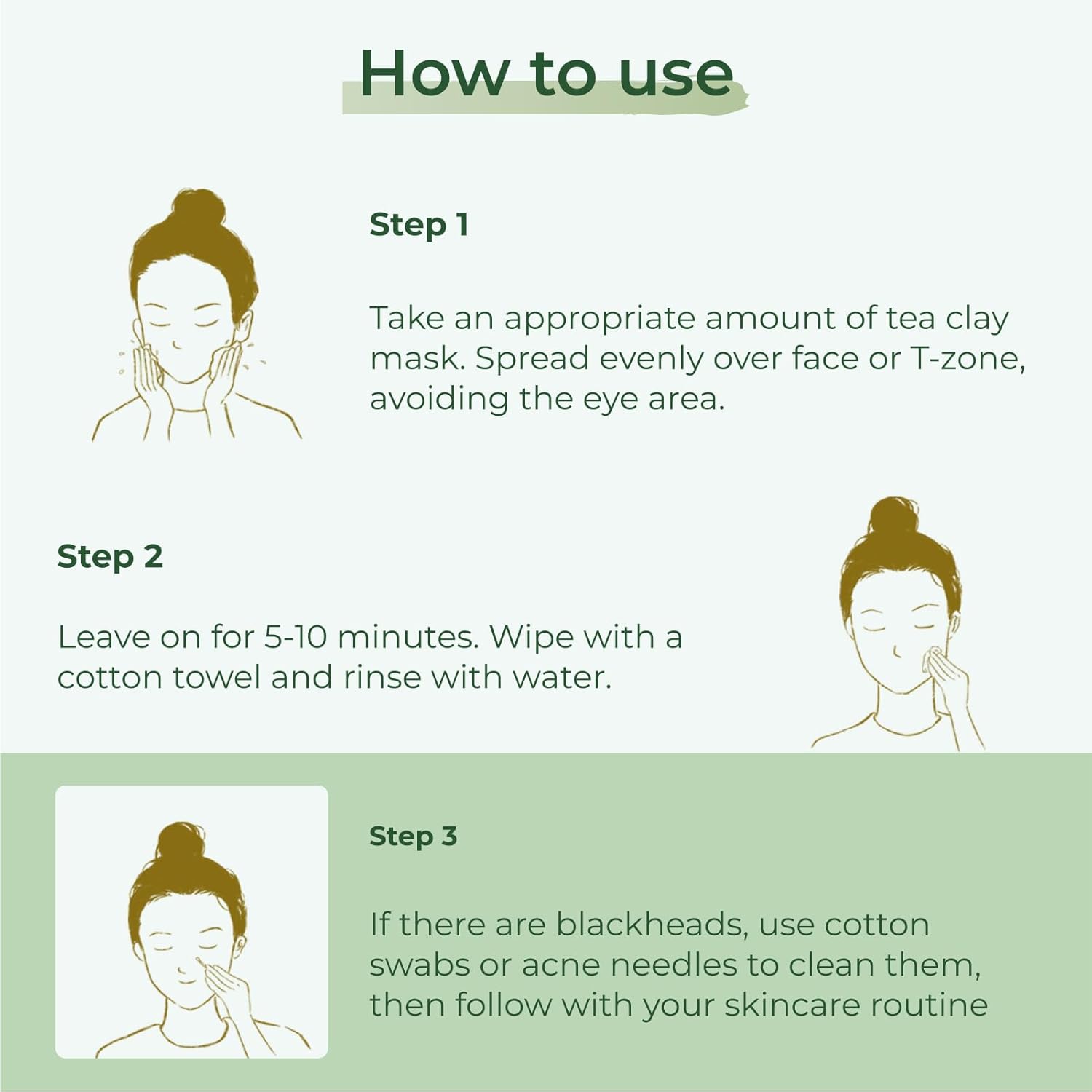 How to use

Step 1

Take an appropriate amount of tea clay mask. Spread evenly over face or T-zone, avoiding the eye area.

Step 2

Leave on for 5-10 minutes. Wipe with a cotton towel and rinse with water.

Step 3

If there are blackheads, use cotton swabs or acne needles to clean them, then follow with your skincare routine