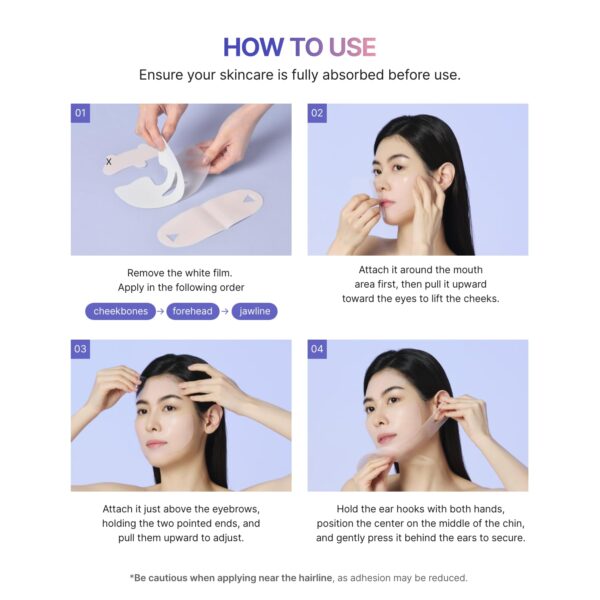 HOW TO USE
Ensure your skincare is fully absorbed before use.

01

X

Remove the white film.
Apply in the following order

cheekbones → forehead → jawline

02

Attach it around the mouth area first, then pull it upward toward the eyes to lift the cheeks.

03

Attach it just above the eyebrows, holding the two pointed ends, and pull them upward to adjust.

04

Hold the ear hooks with both hands, position the center on the middle of the chin, and gently press it behind the ears to secure.

*Be cautious when applying near the hairline, as adhesion may be reduced.